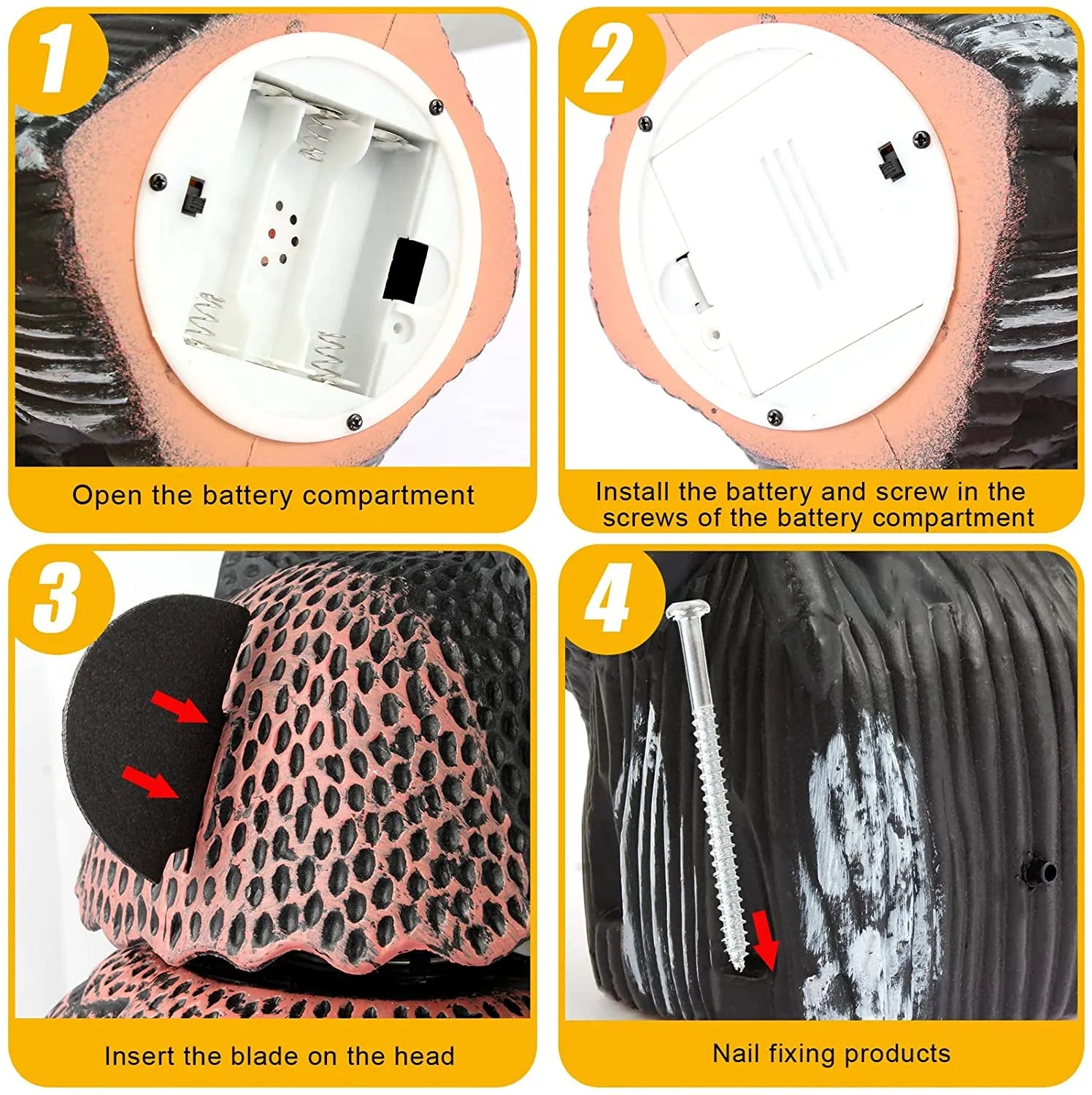 1

Open the battery compartment

2

Install the battery and screw in the screws of the battery compartment

3

Insert the blade on the head

4

Nail fixing products